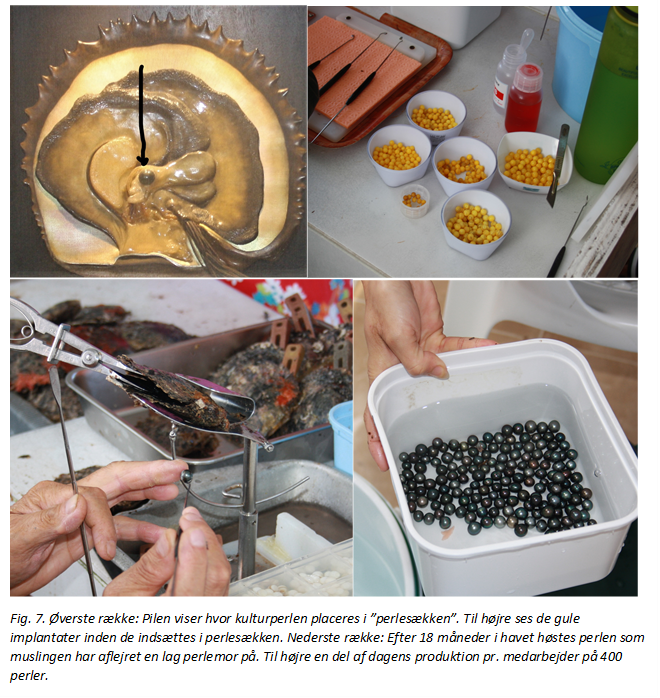 Fig. 7. Øverste række: Pilen viser hvor kulturperlen placeres i "perlesækken". Til højre ses de gule implantater inden de indsættes i perlesækken. Nederste række: Efter 18 måneder i havet høstes perlen som muslingen har aflejret en lag perlemor på. Til højre en del af dagens produktion pr. medarbejder på 400 perler.